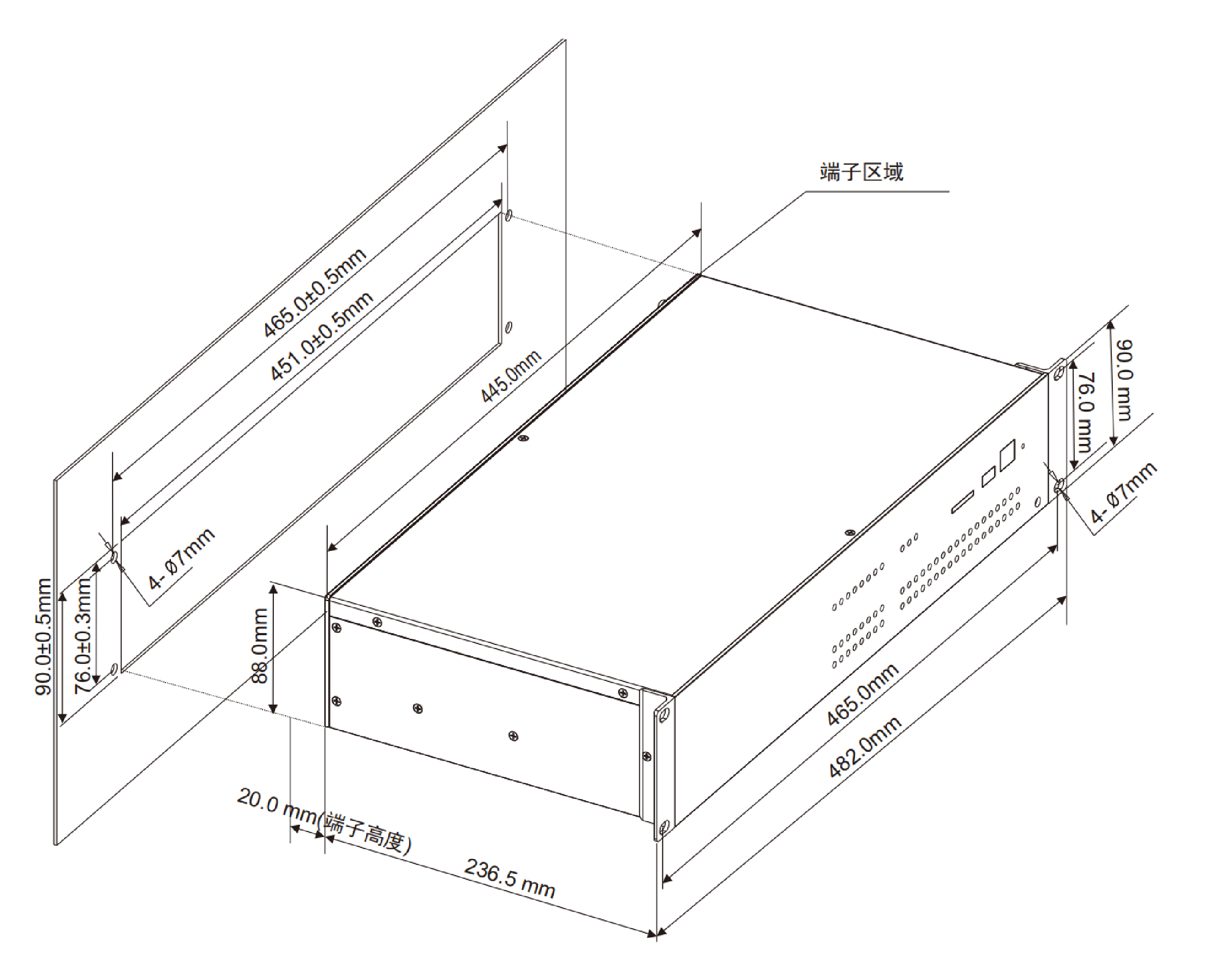 端子区域

465.0±0.5mm

451.0±0.5mm

445.0mm

90.0 mm

76.0 mm

4- Ø7mm

4- Ø7mm

90.0±0.5mm

76.0±0.3mm

88.0mm

465.0mm

482.0mm

20.0 mm(端子高度)

236.5 mm